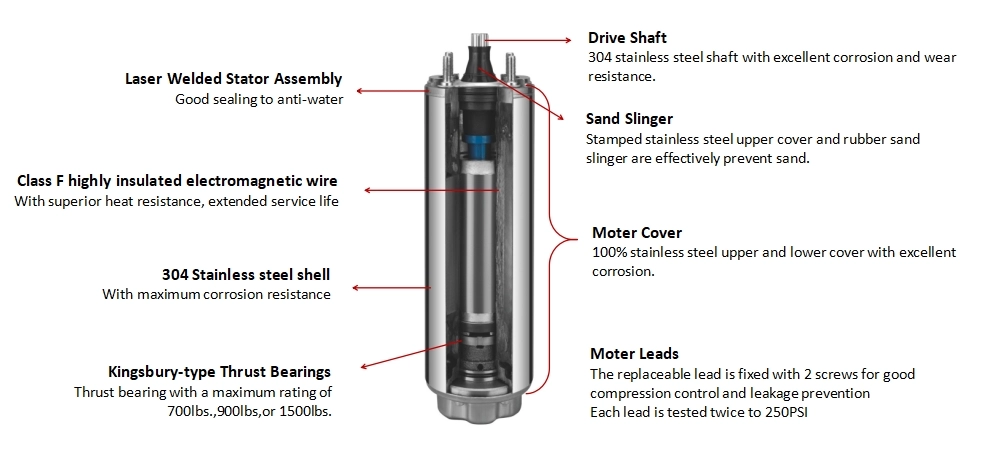 Laser Welded Stator Assembly
Good sealing to anti-water

Class F highly insulated electromagnetic wire
With superior heat resistance, extended service life

304 Stainless steel shell
With maximum corrosion resistance

Kingsbury-type Thrust Bearings
Thrust bearing with a maximum rating of 700lbs.,900lbs,or 1500lbs.

Drive Shaft
304 stainless steel shaft with excellent corrosion and wear resistance.

Sand Slinger
Stamped stainless steel upper cover and rubber sand slinger are effectively prevent sand.

Moter Cover
100% stainless steel upper and lower cover with excellent corrosion.

Moter Leads
The replaceable lead is fixed with 2 screws for good compression control and leakage prevention
Each lead is tested twice to 250PSI