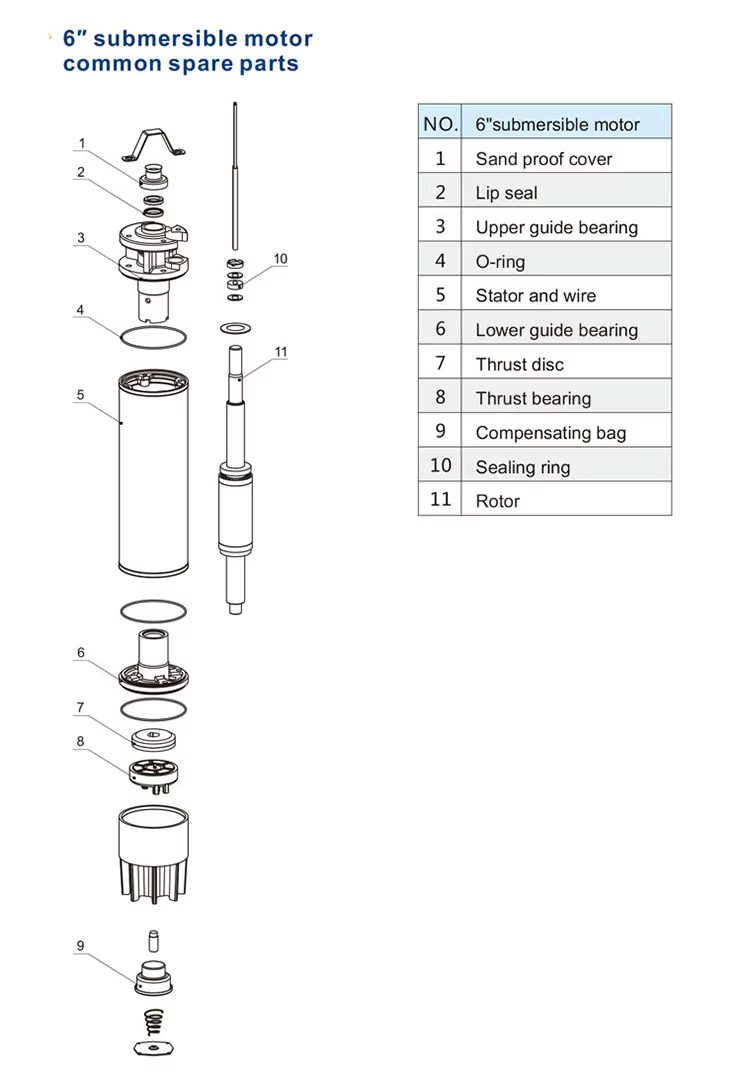 6″ submersible motor common spare parts

1
2
3
4
5
6
7
8
9
10
11

| NO. | 6"submersible motor |
|---|---|
| 1 | Sand proof cover |
| 2 | Lip seal |
| 3 | Upper guide bearing |
| 4 | O-ring |
| 5 | Stator and wire |
| 6 | Lower guide bearing |
| 7 | Thrust disc |
| 8 | Thrust bearing |
| 9 | Compensating bag |
| 10 | Sealing ring |
| 11 | Rotor |